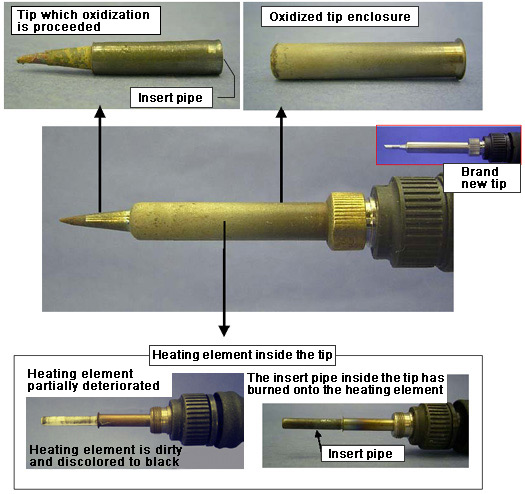 Tip which oxidization is proceeded

Insert pipe

Oxidized tip enclosure

Brand new tip

Heating element inside the tip

Heating element partially deteriorated

Heating element is dirty and discolored to black

The insert pipe inside the tip has burned onto the heating element

Insert pipe